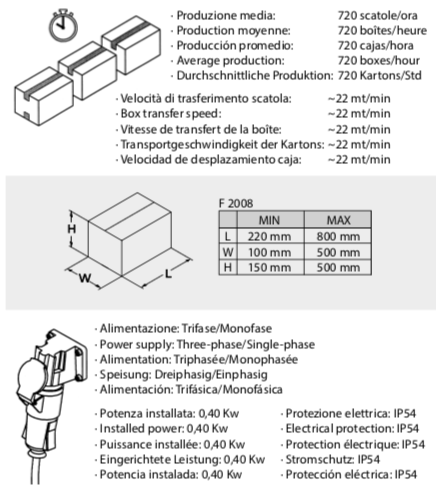 · Produzione media: 720 scatole/ora
· Production moyenne: 720 boîtes/heure
· Producción promedio: 720 cajas/hora
· Average production: 720 boxes/hour
· Durchschnittliche Produktion: 720 Kartons/Std

· Velocità di trasferimento scatola: ~22 mt/min
· Box transfer speed: ~22 mt/min
· Vitesse de transfert de la boîte: ~22 mt/min
· Transportgeschwindigkeit der Kartons: ~22 mt/min
· Velocidad de desplazamiento caja: ~22 mt/min

H
W
L

F 2008

| | MIN | MAX |
|---|---|---|
| L | 220 mm | 800 mm |
| W | 100 mm | 500 mm |
| H | 150 mm | 500 mm |

· Alimentazione: Trifase/Monofase
· Power supply: Three-phase/Single-phase
· Alimentation: Triphasée/Monophasée
· Speisung: Dreiphasig/Einphasig
· Alimentación: Trifásica/Monofásica

· Potenza installata: 0,40 Kw
· Installed power: 0,40 Kw
· Puissance installée: 0,40 Kw
· Eingerichtete Leistung: 0,40 Kw
· Potencia instalada: 0,40 Kw

· Protezione elettrica: IP54
· Electrical protection: IP54
· Protection électrique: IP54
· Stromschutz: IP54
· Protección eléctrica: IP54